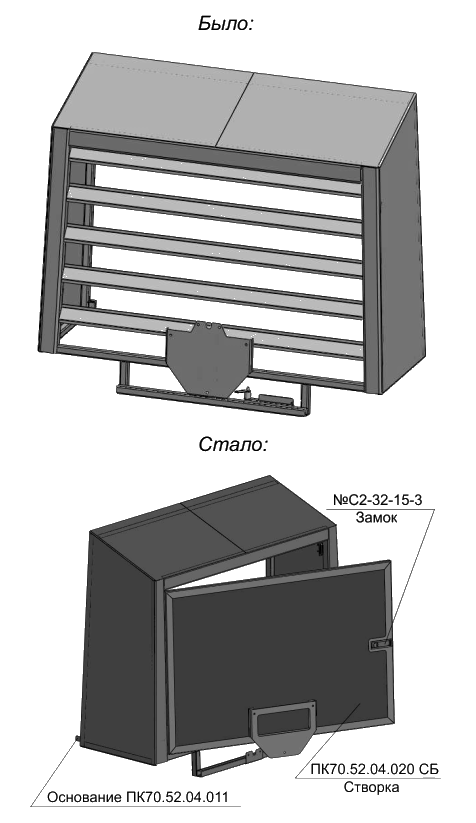 Было:

Стало:

№С2-32-15-3
Замок

ПК70.52.04.020 СБ
Створка

Основание ПК70.52.04.011