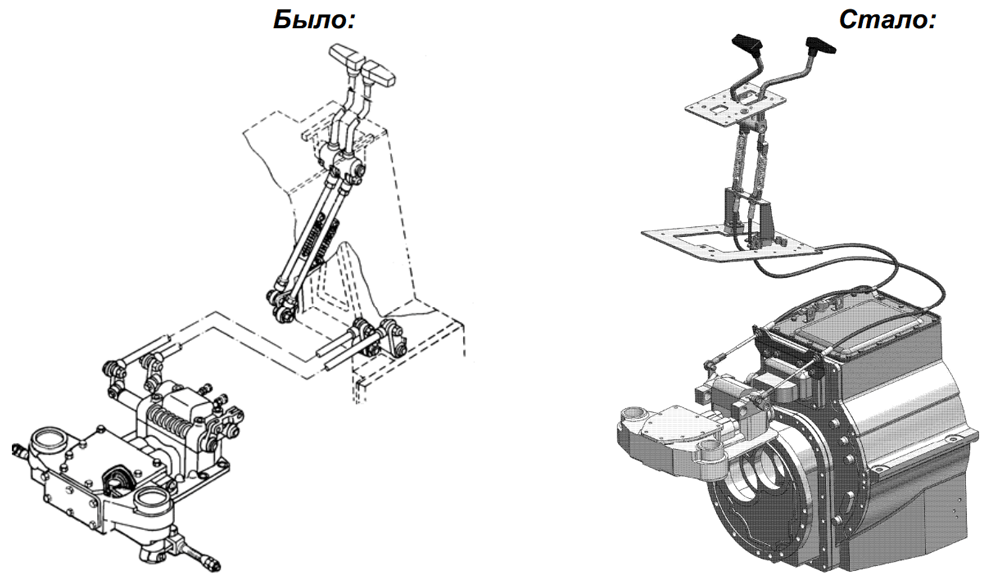 Было:

Стало: