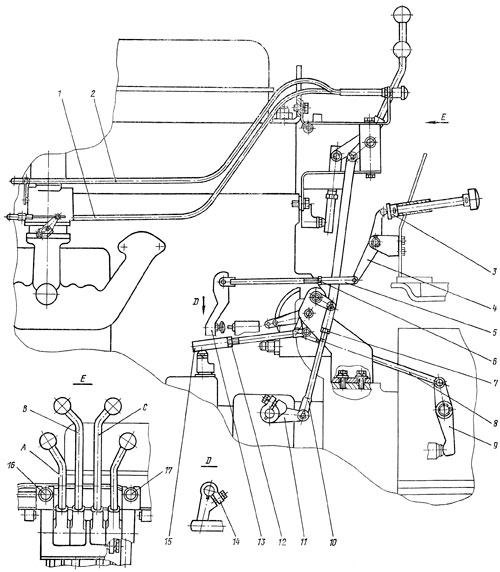 1
2
E
3
4
5
6
7
8
9
D
E
B
C
A
16
17
D
15
14
13
12
11
10